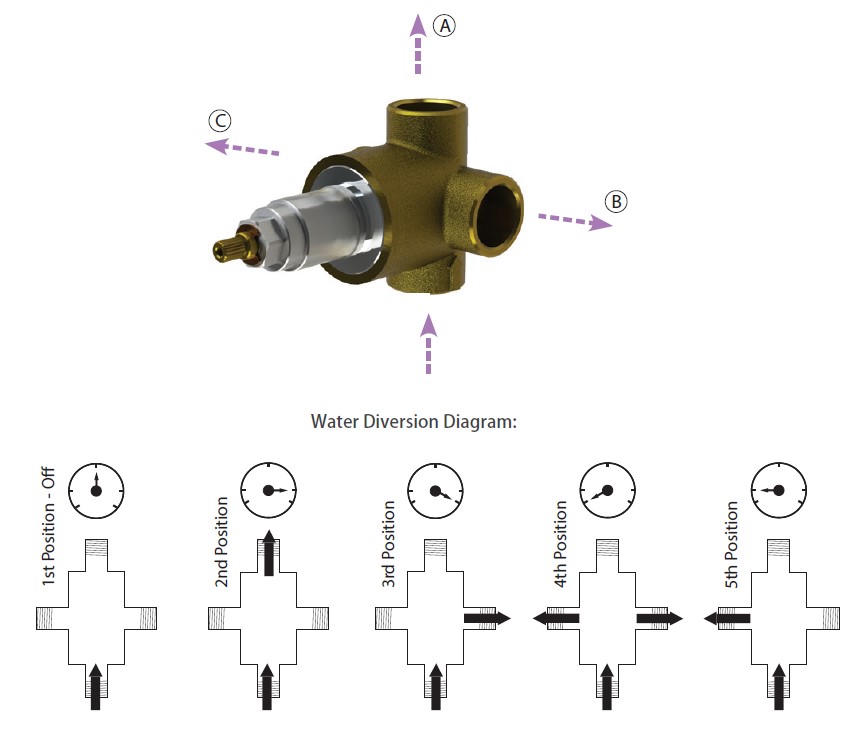 A

C

B

Water Diversion Diagram:

1st Position - Off

2nd Position

3rd Position

4th Position

5th Position