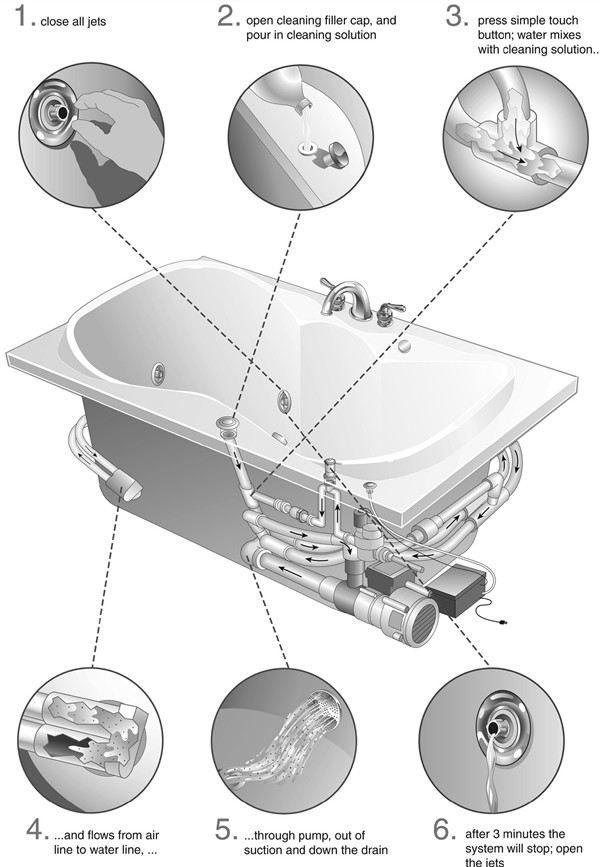 1. close all jets

2. open cleaning filler cap, and pour in cleaning solution

3. press simple touch button; water mixes with cleaning solution..

4. ...and flows from air line to water line, ...

5. ...through pump, out of suction and down the drain

6. after 3 minutes the system will stop; open the jets